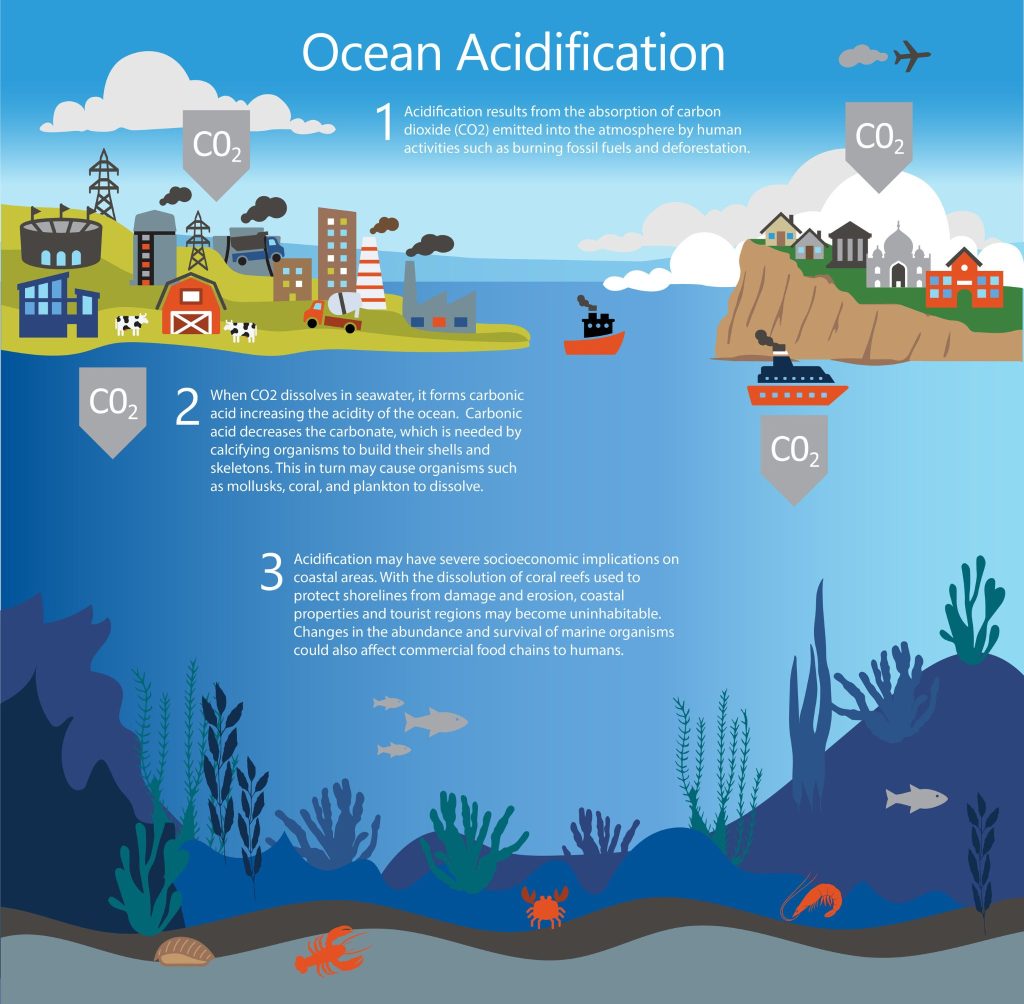 Ocean Acidification

$CO_2$

1 Acidification results from the absorption of carbon dioxide (CO2) emitted into the atmosphere by human activities such as burning fossil fuels and deforestation.

$CO_2$

$CO_2$

2 When CO2 dissolves in seawater, it forms carbonic acid increasing the acidity of the ocean. Carbonic acid decreases the carbonate, which is needed by calcifying organisms to build their shells and skeletons. This in turn may cause organisms such as mollusks, coral, and plankton to dissolve.

$CO_2$

3 Acidification may have severe socioeconomic implications on coastal areas. With the dissolution of coral reefs used to protect shorelines from damage and erosion, coastal properties and tourist regions may become uninhabitable. Changes in the abundance and survival of marine organisms could also affect commercial food chains to humans.